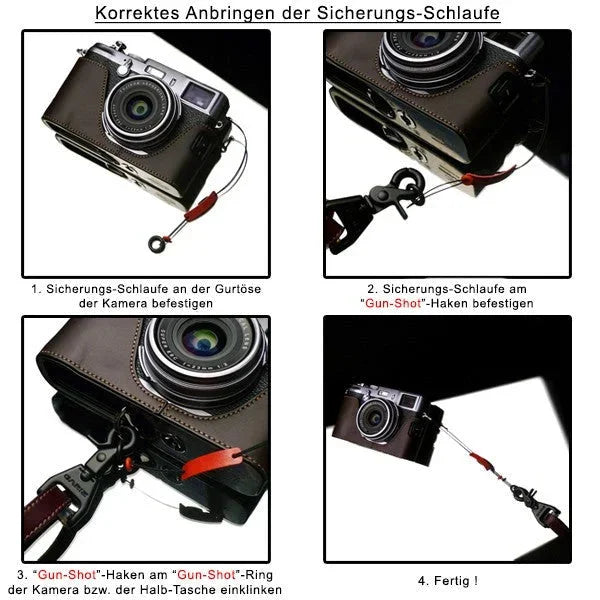 Korrektes Anbringen der Sicherungs-Schlaufe

1. Sicherungs-Schlaufe an der Gurtöse der Kamera befestigen

2. Sicherungs-Schlaufe am "Gun-Shot"-Haken befestigen

3. "Gun-Shot"-Haken am "Gun-Shot"-Ring der Kamera bzw. der Halb-Tasche einklinken

4. Fertig !