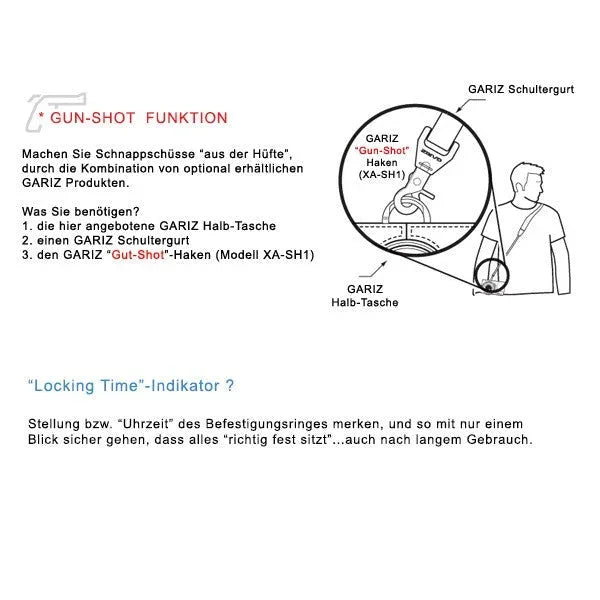 * GUN-SHOT FUNKTION

Machen Sie Schnappschüsse "aus der Hüfte", durch die Kombination von optional erhältlichen GARIZ Produkten.

Was Sie benötigen?
1. die hier angebotene GARIZ Halb-Tasche
2. einen GARIZ Schultergurt
3. den GARIZ "Gut-Shot"-Haken (Modell XA-SH1)

GARIZ Schultergurt

GARIZ "Gun-Shot" Haken (XA-SH1)

GARIZ

GARIZ Halb-Tasche

"Locking Time"-Indikator ?

Stellung bzw. "Uhrzeit" des Befestigungsringes merken, und so mit nur einem Blick sicher gehen, dass alles "richtig fest sitzt"...auch nach langem Gebrauch.