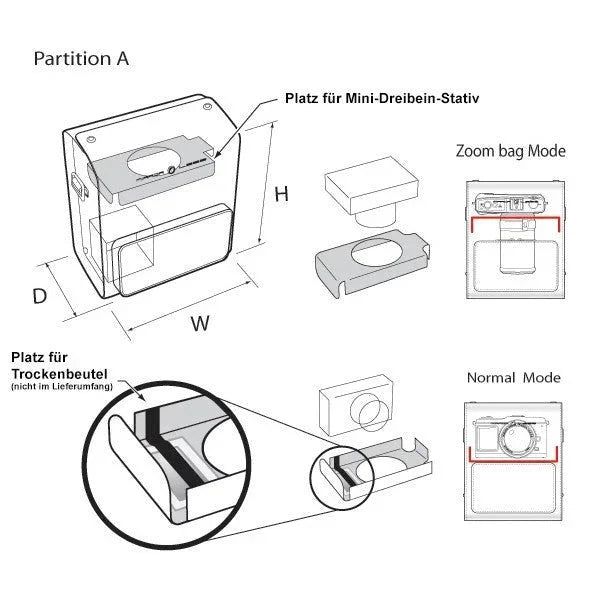 Partition A

Platz für Mini-Dreibein-Stativ

H

D

W

Zoom bag Mode

Platz für Trockenbeutel
(nicht im Lieferumfang)

Normal Mode